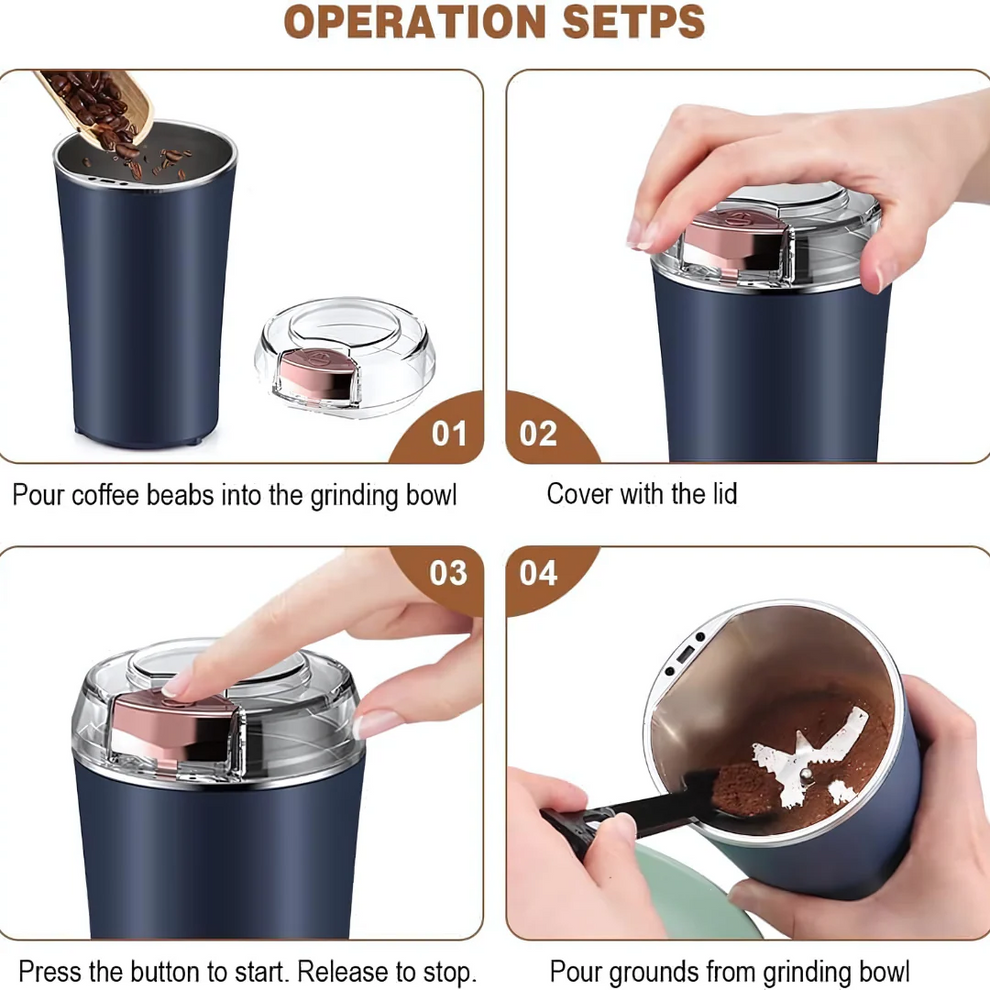 OPERATION SETPS

01

Pour coffee beabs into the grinding bowl

02

Cover with the lid

03

Press the button to start. Release to stop.

04

Pour grounds from grinding bowl